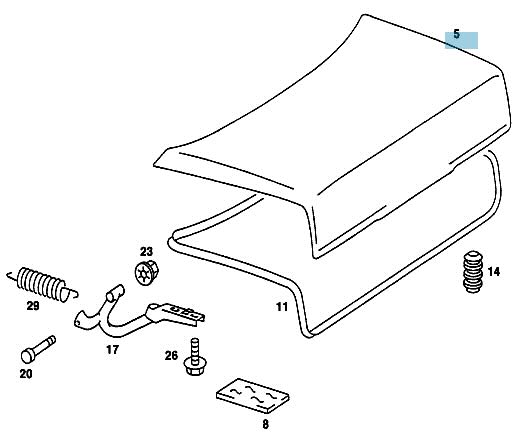 5

23

14

29

11

17

26

20

8